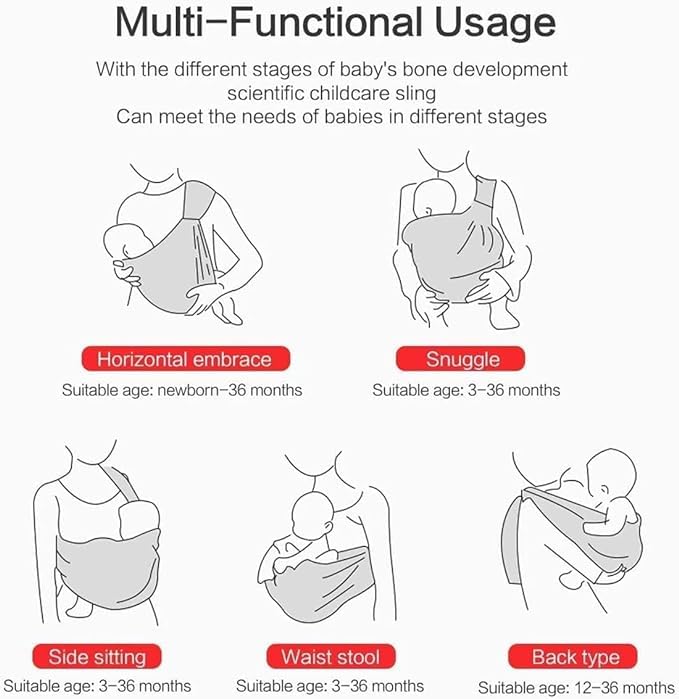 Multi-Functional Usage

With the different stages of baby's bone development
scientific childcare sling
Can meet the needs of babies in different stages

Horizontal embrace
Suitable age: newborn-36 months

Snuggle
Suitable age: 3-36 months

Side sitting
Suitable age: 3-36 months

Waist stool
Suitable age: 3-36 months

Back type
Suitable age: 12-36 months