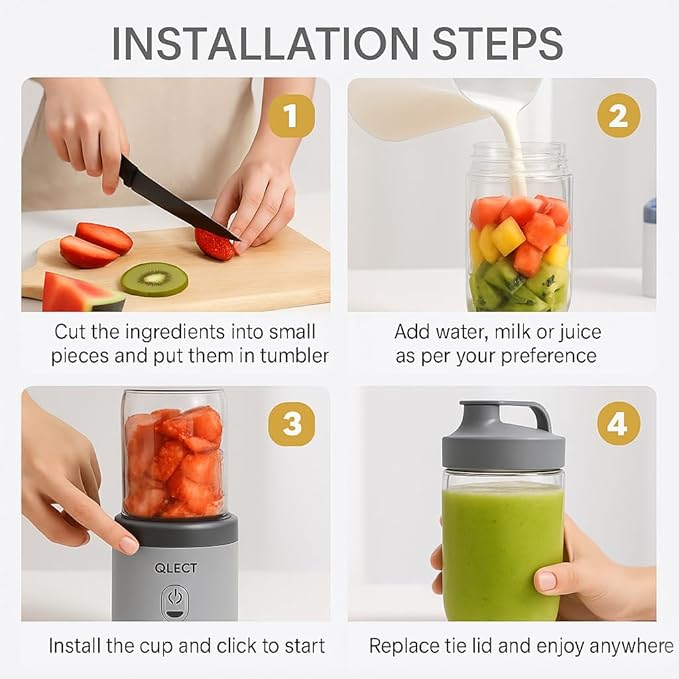 INSTALLATION STEPS

1

Cut the ingredients into small pieces and put them in tumbler

2

Add water, milk or juice as per your preference

3

QLECT

Install the cup and click to start

4

Replace tie lid and enjoy anywhere