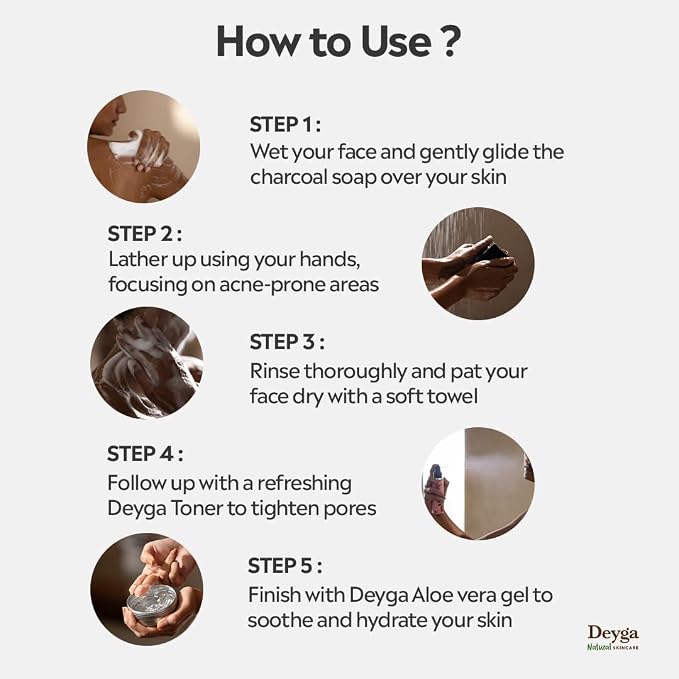 How to Use ?

STEP 1 :
Wet your face and gently glide the charcoal soap over your skin

STEP 2 :
Lather up using your hands, focusing on acne-prone areas

STEP 3 :
Rinse thoroughly and pat your face dry with a soft towel

STEP 4 :
Follow up with a refreshing Deyga Toner to tighten pores

STEP 5 :
Finish with Deyga Aloe vera gel to soothe and hydrate your skin

Deyga
Natural SKINCARE