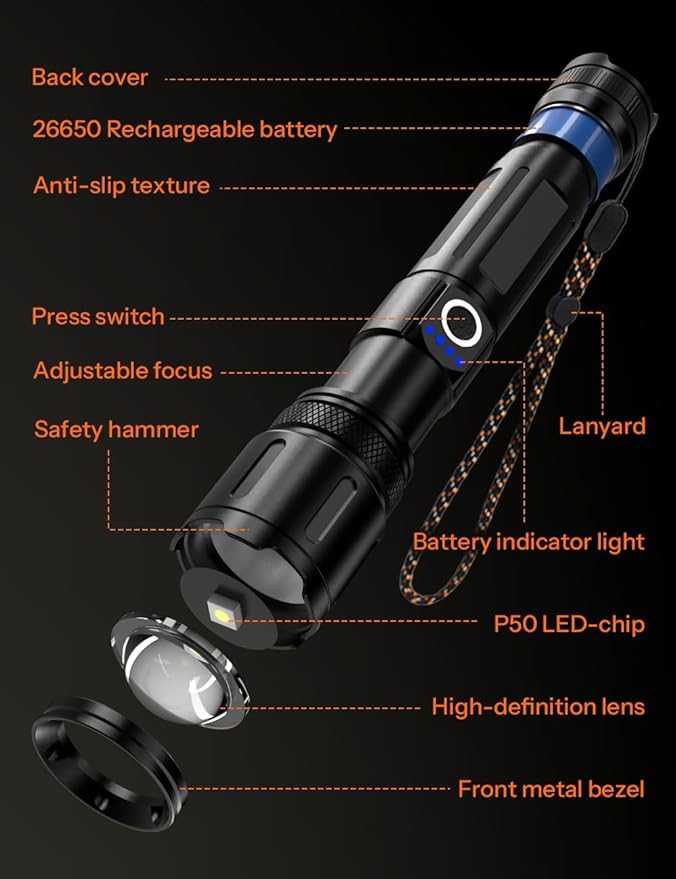 Back cover
26650 Rechargeable battery
Anti-slip texture
Press switch
Adjustable focus
Safety hammer
Lanyard
Battery indicator light
P50 LED-chip
High-definition lens
Front metal bezel