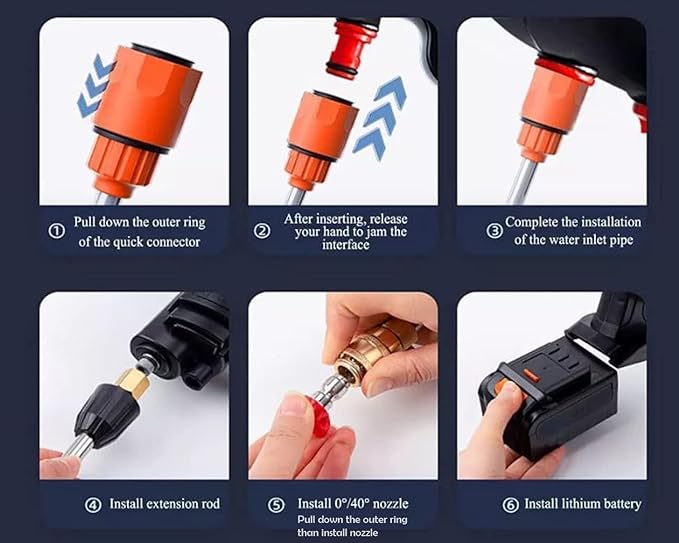 ① Pull down the outer ring of the quick connector

② After inserting, release your hand to jam the interface

③ Complete the installation of the water inlet pipe

④ Install extension rod

⑤ Install 0°/40° nozzle
Pull down the outer ring than install nozzle

⑥ Install lithium battery