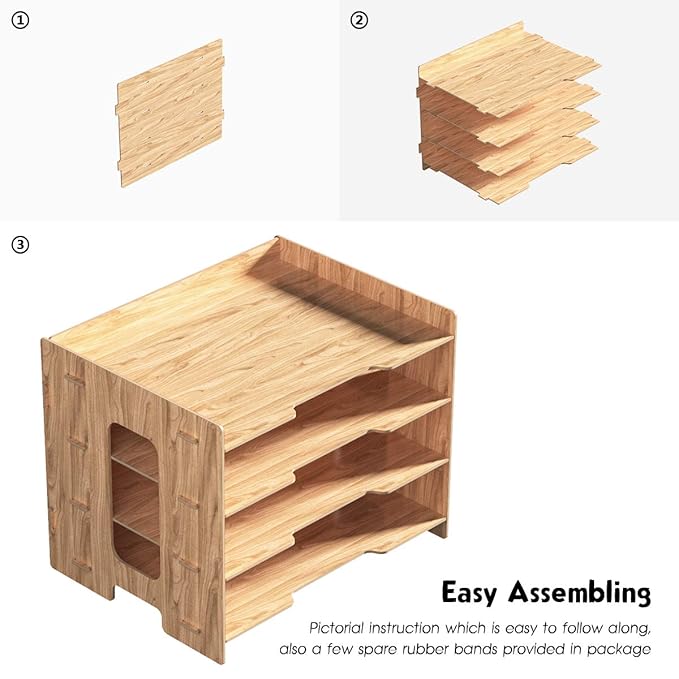 ①

②

③

Easy Assembling

Pictorial instruction which is easy to follow along, also a few spare rubber bands provided in package