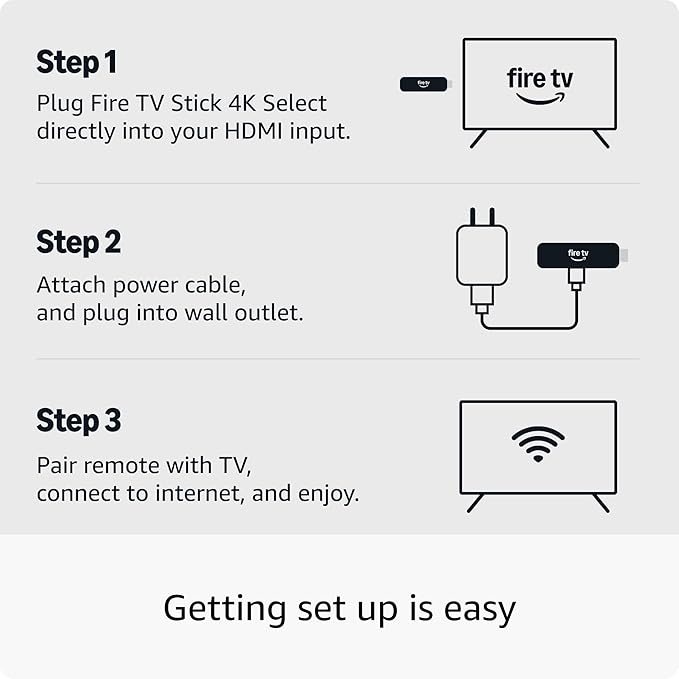 Step 1
Plug Fire TV Stick 4K Select directly into your HDMI input.

fire tv

fire tv

Step 2
Attach power cable, and plug into wall outlet.

fire tv

Step 3
Pair remote with TV, connect to internet, and enjoy.

Getting set up is easy