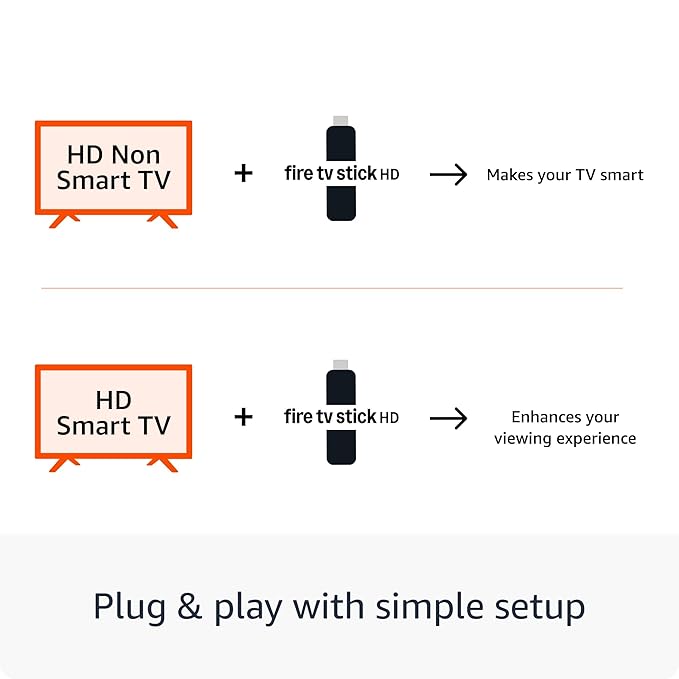 HD Non Smart TV

+

fire tv stick HD

→

Makes your TV smart

HD Smart TV

+

fire tv stick HD

→

Enhances your viewing experience

Plug & play with simple setup