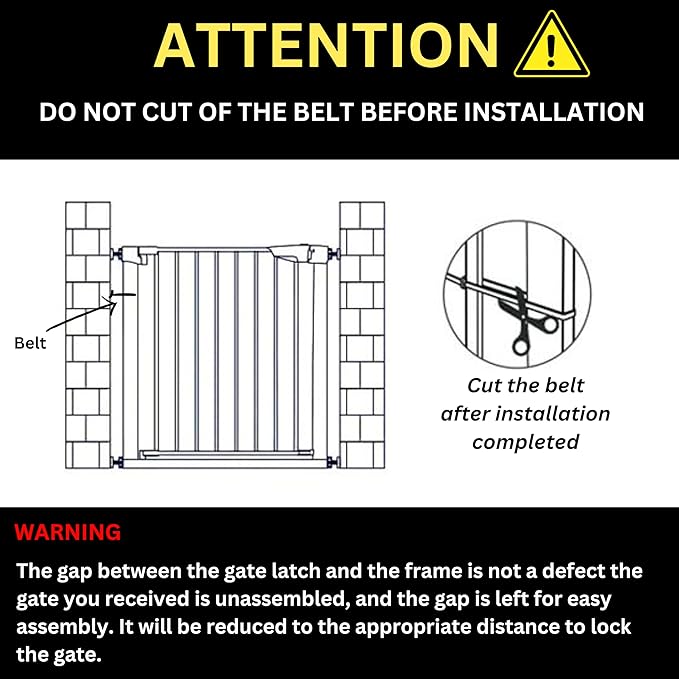 ATTENTION

DO NOT CUT OF THE BELT BEFORE INSTALLATION

Belt

Cut the belt after installation completed

WARNING

The gap between the gate latch and the frame is not a defect the gate you received is unassembled, and the gap is left for easy assembly. It will be reduced to the appropriate distance to lock the gate.