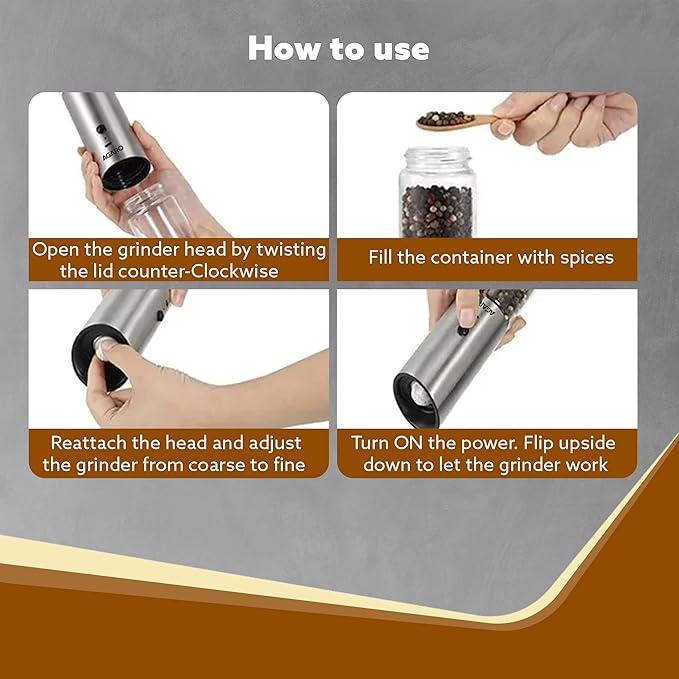 How to use

AGARO

Open the grinder head by twisting the lid counter-Clockwise

Fill the container with spices

Reattach the head and adjust the grinder from coarse to fine

AGARO

Turn ON the power. Flip upside down to let the grinder work