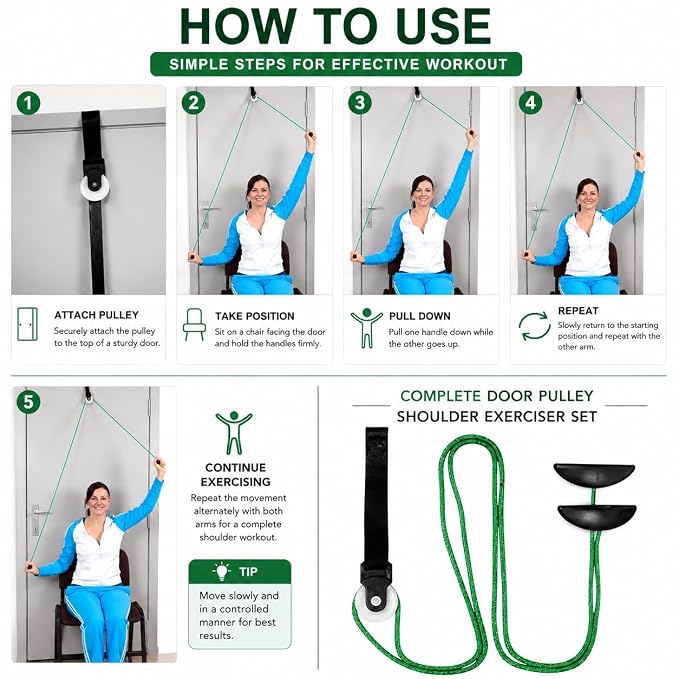 HOW TO USE

SIMPLE STEPS FOR EFFECTIVE WORKOUT

1

ATTACH PULLEY

Securely attach the pulley to the top of a sturdy door.

2

TAKE POSITION

Sit on a chair facing the door and hold the handles firmly.

3

PULL DOWN

Pull one handle down while the other goes up.

4

REPEAT

Slowly return to the starting position and repeat with the other arm.

5

CONTINUE EXERCISING

Repeat the movement alternately with both arms for a complete shoulder workout.

TIP

Move slowly and in a controlled manner for best results.

COMPLETE DOOR PULLEY SHOULDER EXERCISER SET