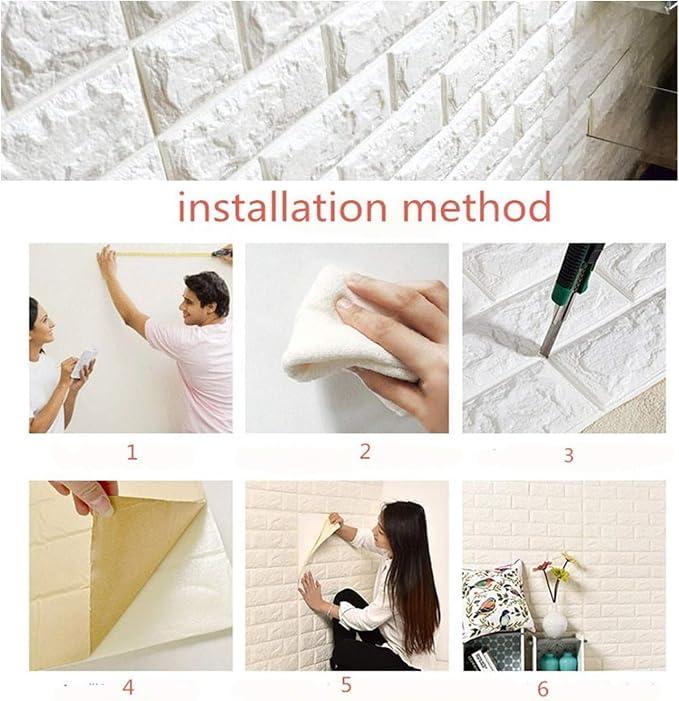 installation method

1

2

3

4

5

6