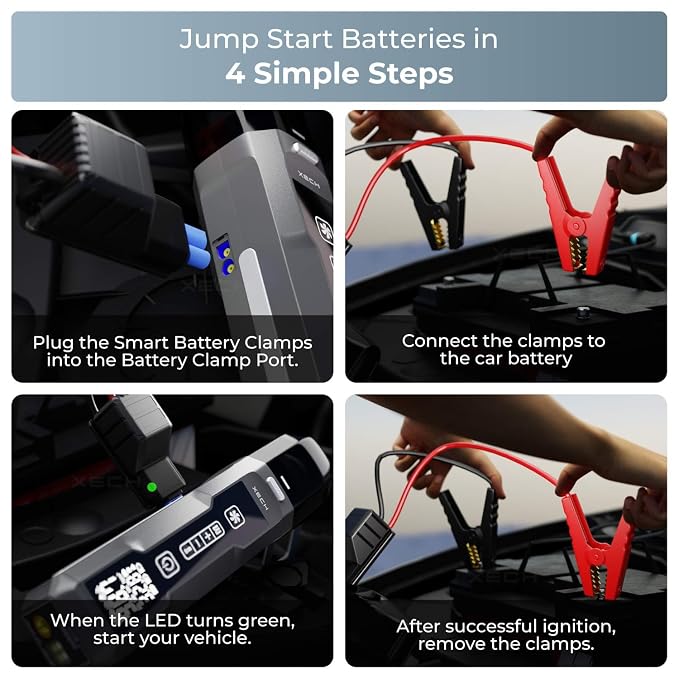 Jump Start Batteries in
4 Simple Steps

Plug the Smart Battery Clamps into the Battery Clamp Port.

Connect the clamps to the car battery

When the LED turns green, start your vehicle.

After successful ignition, remove the clamps.

XECH