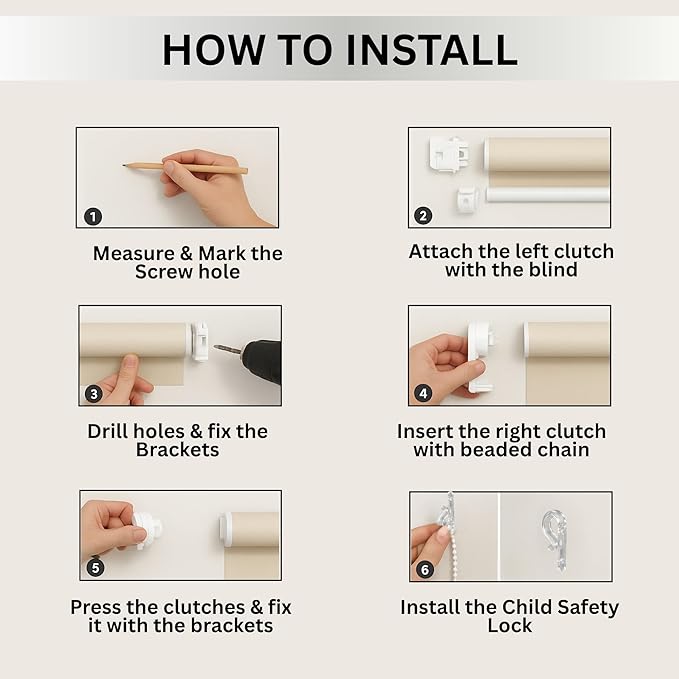 HOW TO INSTALL

1

Measure & Mark the Screw hole

2

Attach the left clutch with the blind

3

Drill holes & fix the Brackets

4

Insert the right clutch with beaded chain

5

Press the clutches & fix it with the brackets

6

Install the Child Safety Lock