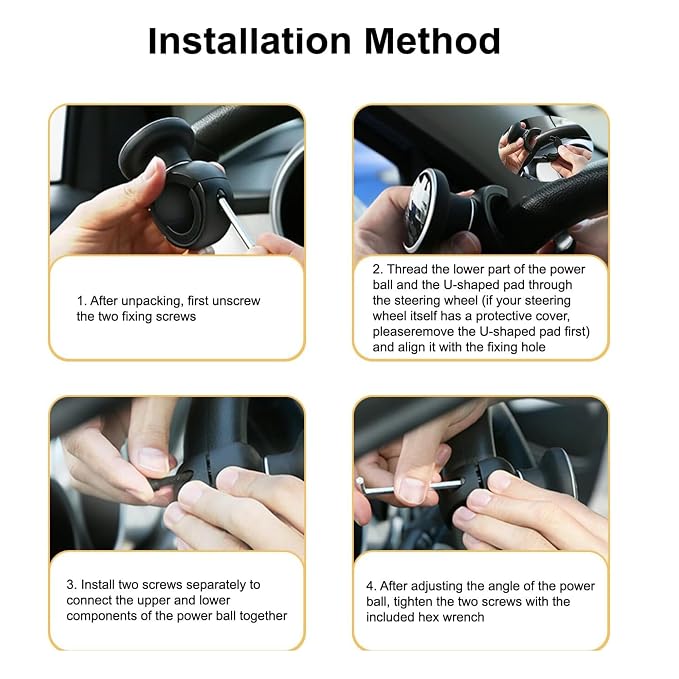 Installation Method

1. After unpacking, first unscrew the two fixing screws

2. Thread the lower part of the power ball and the U-shaped pad through the steering wheel (if your steering wheel itself has a protective cover, pleaseremove the U-shaped pad first) and align it with the fixing hole

3. Install two screws separately to connect the upper and lower components of the power ball together

4. After adjusting the angle of the power ball, tighten the two screws with the included hex wrench