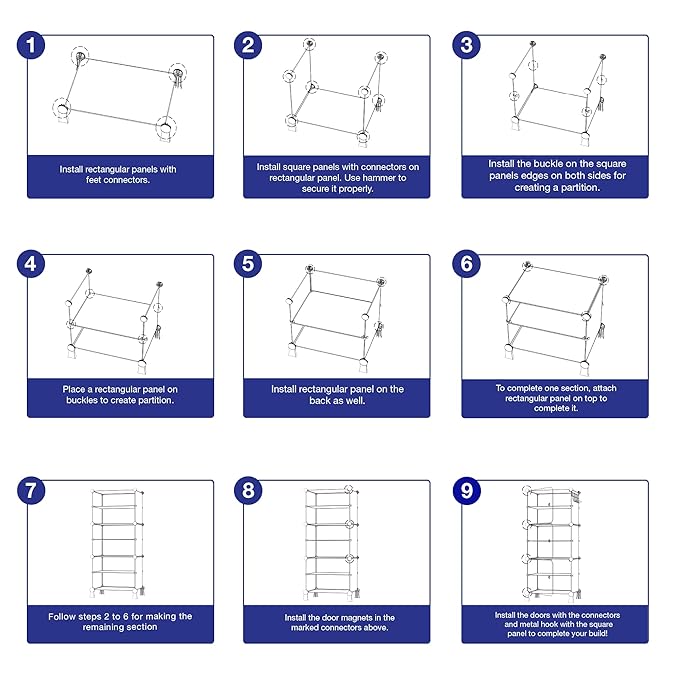 1

Install rectangular panels with feet connectors.

2

Install square panels with connectors on rectangular panel. Use hammer to secure it properly.

3

Install the buckle on the square panels edges on both sides for creating a partition.

4

Place a rectangular panel on buckles to create partition.

5

Install rectangular panel on the back as well.

6

To complete one section, attach rectangular panel on top to complete it.

7

Follow steps 2 to 6 for making the remaining section

8

Install the door magnets in the marked connectors above.

9

Install the doors with the connectors and metal hook with the square panel to complete your build!