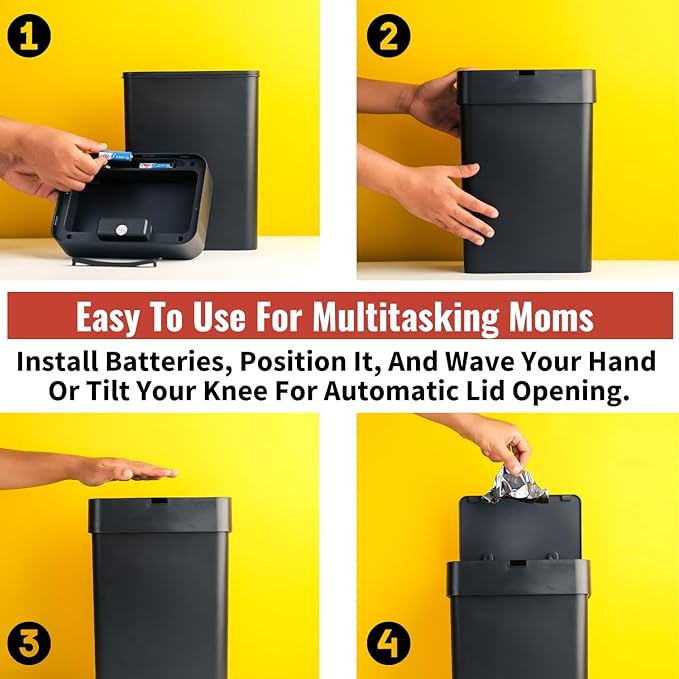 1

2

Easy To Use For Multitasking Moms

Install Batteries, Position It, And Wave Your Hand Or Tilt Your Knee For Automatic Lid Opening.

3

4