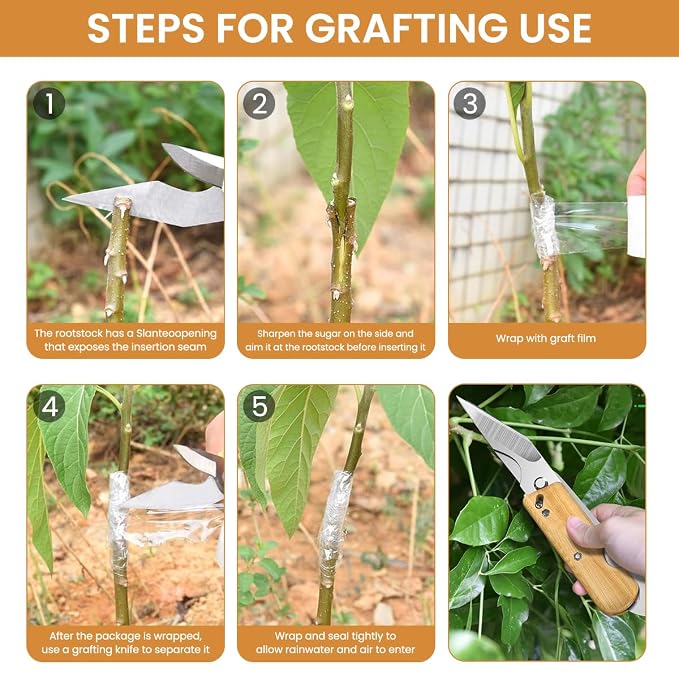 STEPS FOR GRAFTING USE

1
The rootstock has a Slanteoopening that exposes the insertion seam

2
Sharpen the sugar on the side and aim it at the rootstock before inserting it

3
Wrap with graft film

4
After the package is wrapped, use a grafting knife to separate it

5
Wrap and seal tightly to allow rainwater and air to enter