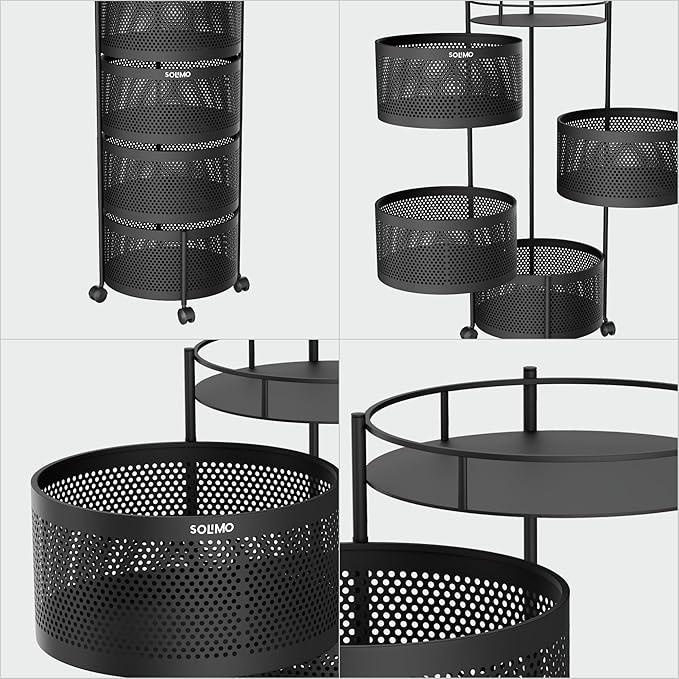 SOLIMO

SOLIMO

SOLIMO