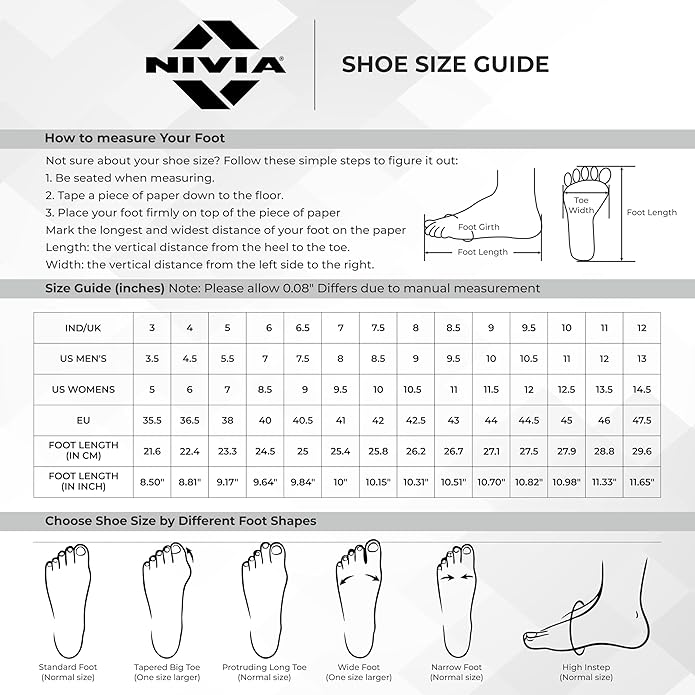 NIVIA®

SHOE SIZE GUIDE

How to measure Your Foot

Not sure about your shoe size? Follow these simple steps to figure it out:
1. Be seated when measuring.
2. Tape a piece of paper down to the floor.
3. Place your foot firmly on top of the piece of paper
Mark the longest and widest distance of your foot on the paper
Length: the vertical distance from the heel to the toe.
Width: the vertical distance from the left side to the right.

Foot Girth
Foot Length
Toe Width
Foot Length

Size Guide (inches) Note: Please allow 0.08" Differs due to manual measurement

| IND/UK | 3 | 4 | 5 | 6 | 6.5 | 7 | 7.5 | 8 | 8.5 | 9 | 9.5 | 10 | 11 | 12 |
|---|---|---|---|---|---|---|---|---|---|---|---|---|---|---|
| US MEN'S | 3.5 | 4.5 | 5.5 | 7 | 7.5 | 8 | 8.5 | 9 | 9.5 | 10 | 10.5 | 11 | 12 | 13 |
| US WOMENS | 5 | 6 | 7 | 8.5 | 9 | 9.5 | 10 | 10.5 | 11 | 11.5 | 12 | 12.5 | 13.5 | 14.5 |
| EU | 35.5 | 36.5 | 38 | 40 | 40.5 | 41 | 42 | 42.5 | 43 | 44 | 44.5 | 45 | 46 | 47.5 |
| FOOT LENGTH (IN CM) | 21.6 | 22.4 | 23.3 | 24.5 | 25 | 25.4 | 25.8 | 26.2 | 26.7 | 27.1 | 27.5 | 27.9 | 28.8 | 29.6 |
| FOOT LENGTH (IN INCH) | 8.50" | 8.81" | 9.17" | 9.64" | 9.84" | 10" | 10.15" | 10.31" | 10.51" | 10.70" | 10.82" | 10.98" | 11.33" | 11.65" |

Choose Shoe Size by Different Foot Shapes

Standard Foot (Normal size)
Tapered Big Toe (One size larger)
Protruding Long Toe (Normal size)
Wide Foot (One size larger)
Narrow Foot (Normal size)
High Instep (Normal size)