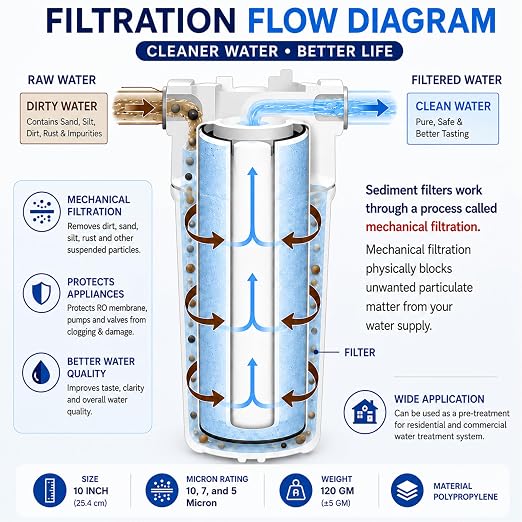 FILTRATION FLOW DIAGRAM
CLEANER WATER • BETTER LIFE

RAW WATER
DIRTY WATER
Contains Sand, Silt, Dirt, Rust & Impurities

FILTERED WATER
CLEAN WATER
Pure, Safe & Better Tasting

MECHANICAL FILTRATION
Removes dirt, sand, silt, rust and other suspended particles.

PROTECTS APPLIANCES
Protects RO membrane, pumps and valves from clogging & damage.

BETTER WATER QUALITY
Improves taste, clarity and overall water quality.

Sediment filters work through a process called mechanical filtration.

Mechanical filtration physically blocks unwanted particulate matter from your water supply.

FILTER

WIDE APPLICATION
Can be used as a pre-treatment for residential and commercial water treatment system.

SIZE
10 INCH
(25.4 cm)

MICRON RATING
10, 7, and 5 Micron

WEIGHT
120 GM
(±5 GM)

MATERIAL
POLYPROPYLENE