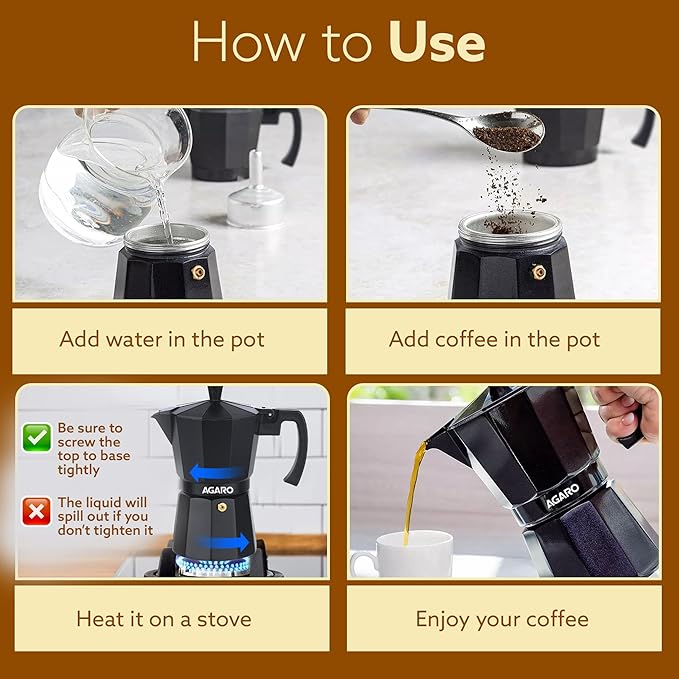 How to Use

Add water in the pot

Add coffee in the pot

Be sure to screw the top to base tightly

The liquid will spill out if you don't tighten it

AGARO

Heat it on a stove

AGARO

Enjoy your coffee